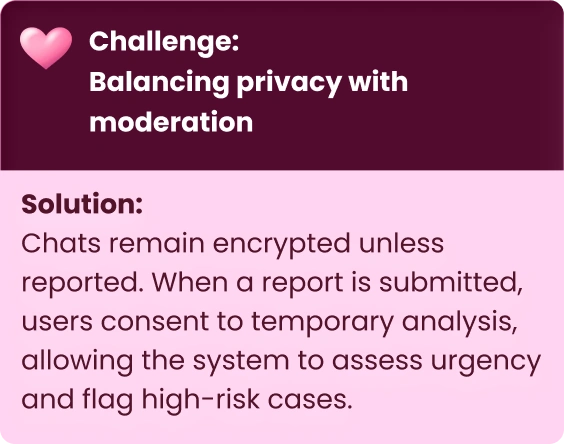 Challenge:
Balancing privacy with moderation

Solution:
Chats remain encrypted unless reported. When a report is submitted, users consent to temporary analysis, allowing the system to assess urgency and flag high-risk cases.