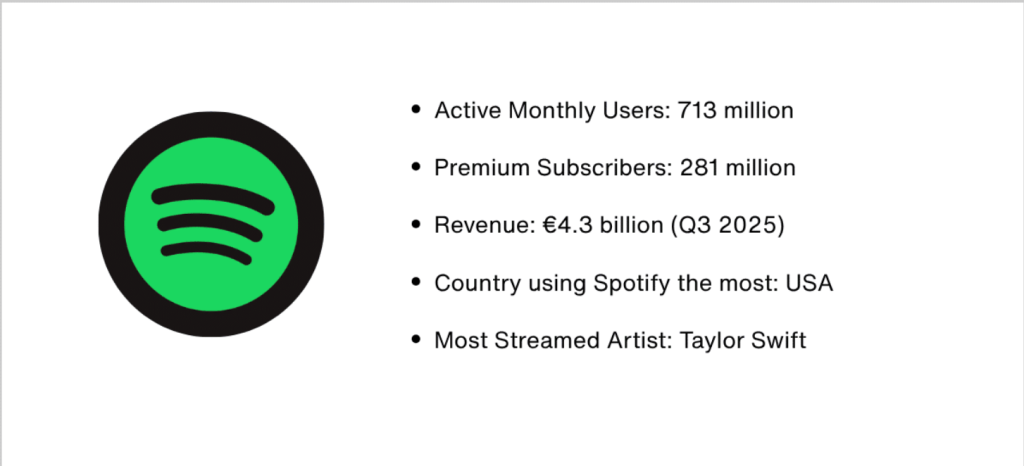 • Active Monthly Users: 713 million

• Premium Subscribers: 281 million

• Revenue: €4.3 billion (Q3 2025)

• Country using Spotify the most: USA

• Most Streamed Artist: Taylor Swift